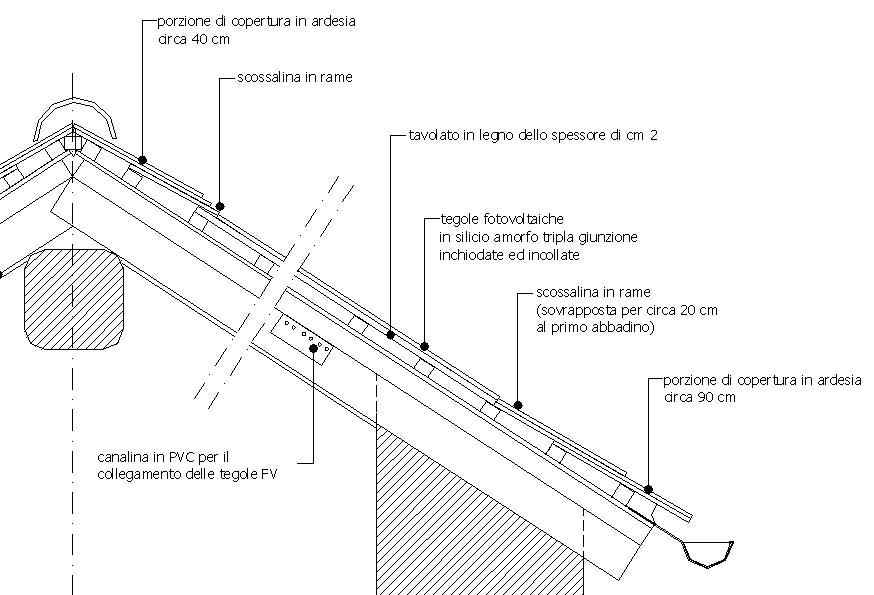 porzione di copertura in ardesia
circa 40 cm

scossalina in rame

tavolato in legno dello spessore di cm 2

tegole fotovoltaiche
in silicio amorfo tripla giunzione
inchiodate ed incollate

scossalina in rame
(sovrapposta per circa 20 cm
al primo abbadino)

porzione di copertura in ardesia
circa 90 cm

canalina in PVC per il
collegamento delle tegole FV